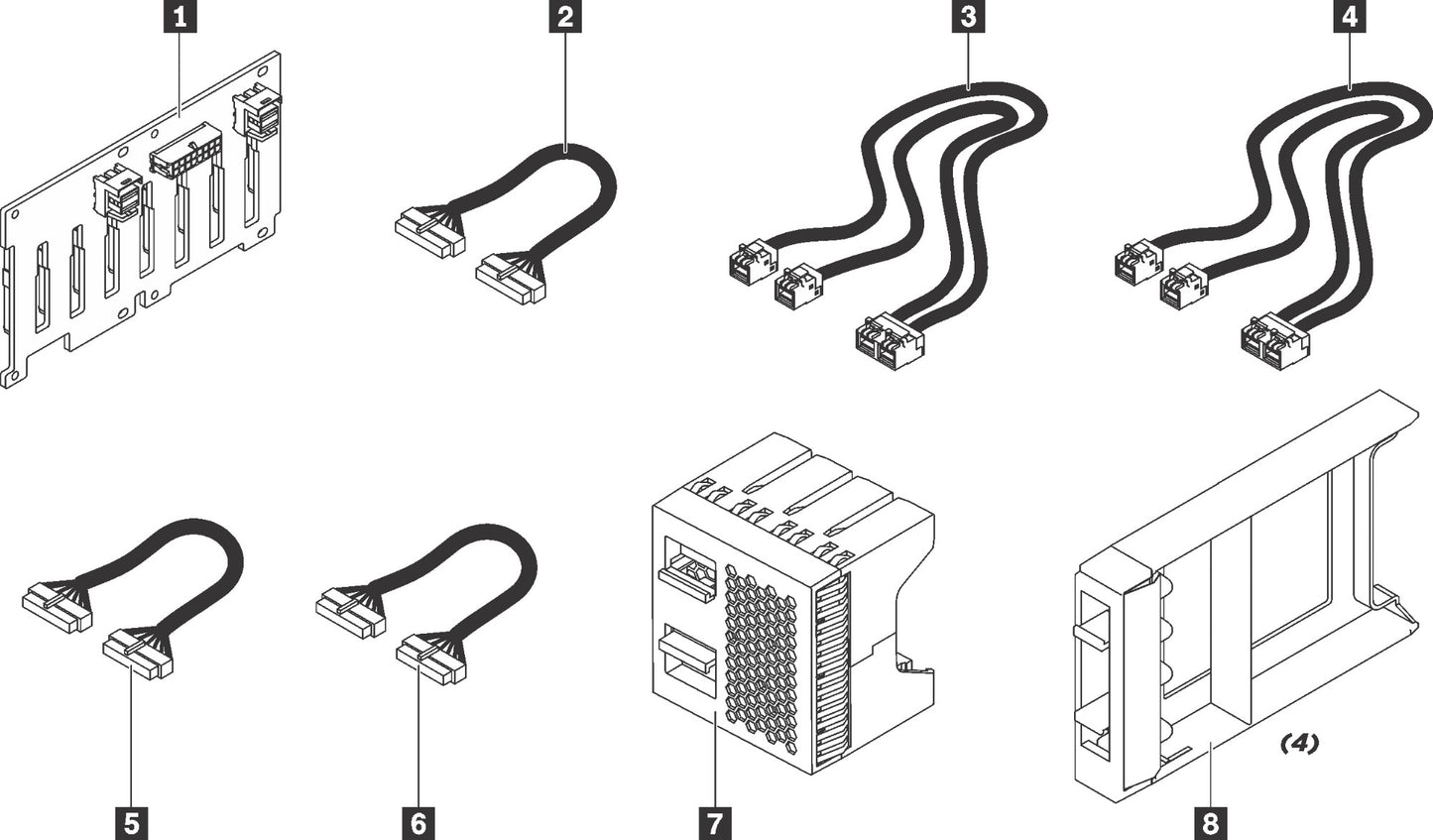 1
2
3
4
5
6
7
(4)
8