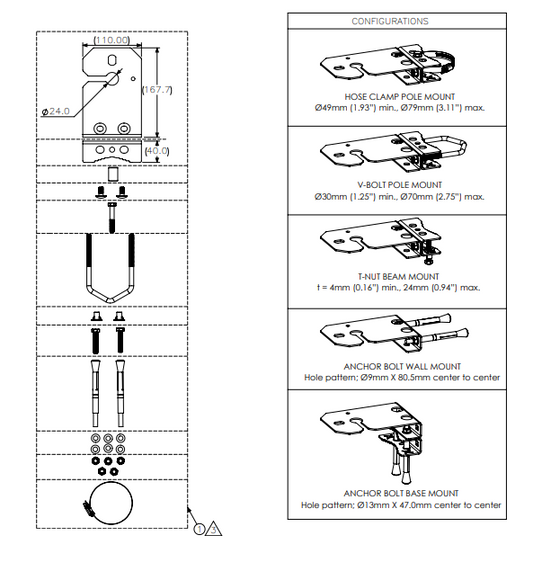 (110.00)

(167.7)

Ø24.0

(40.0)

1

3

CONFIGURATIONS

HOSE CLAMP POLE MOUNT
Ø49mm (1.93") min., Ø79mm (3.11") max.

V-BOLT POLE MOUNT
Ø30mm (1.25") min., Ø70mm (2.75") max.

T-NUT BEAM MOUNT
t = 4mm (0.16") min., 24mm (0.94") max.

ANCHOR BOLT WALL MOUNT
Hole pattern; Ø9mm X 80.5mm center to center

ANCHOR BOLT BASE MOUNT
Hole pattern; Ø13mm X 47.0mm center to center